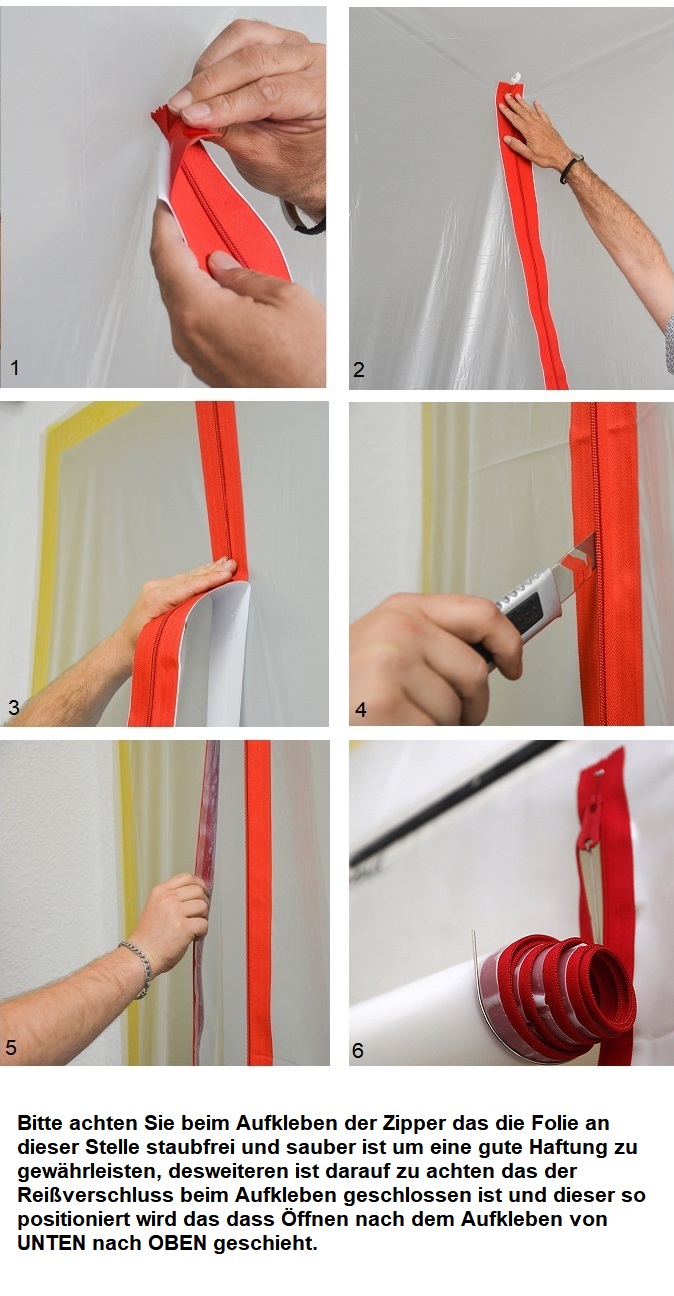 1

2

3

4

5

6

Bitte achten Sie beim Aufkleben der Zipper das die Folie an dieser Stelle staubfrei und sauber ist um eine gute Haftung zu gewährleisten, desweiteren ist darauf zu achten das der Reißverschluss beim Aufkleben geschlossen ist und dieser so positioniert wird das dass Öffnen nach dem Aufkleben von UNTEN nach OBEN geschieht.